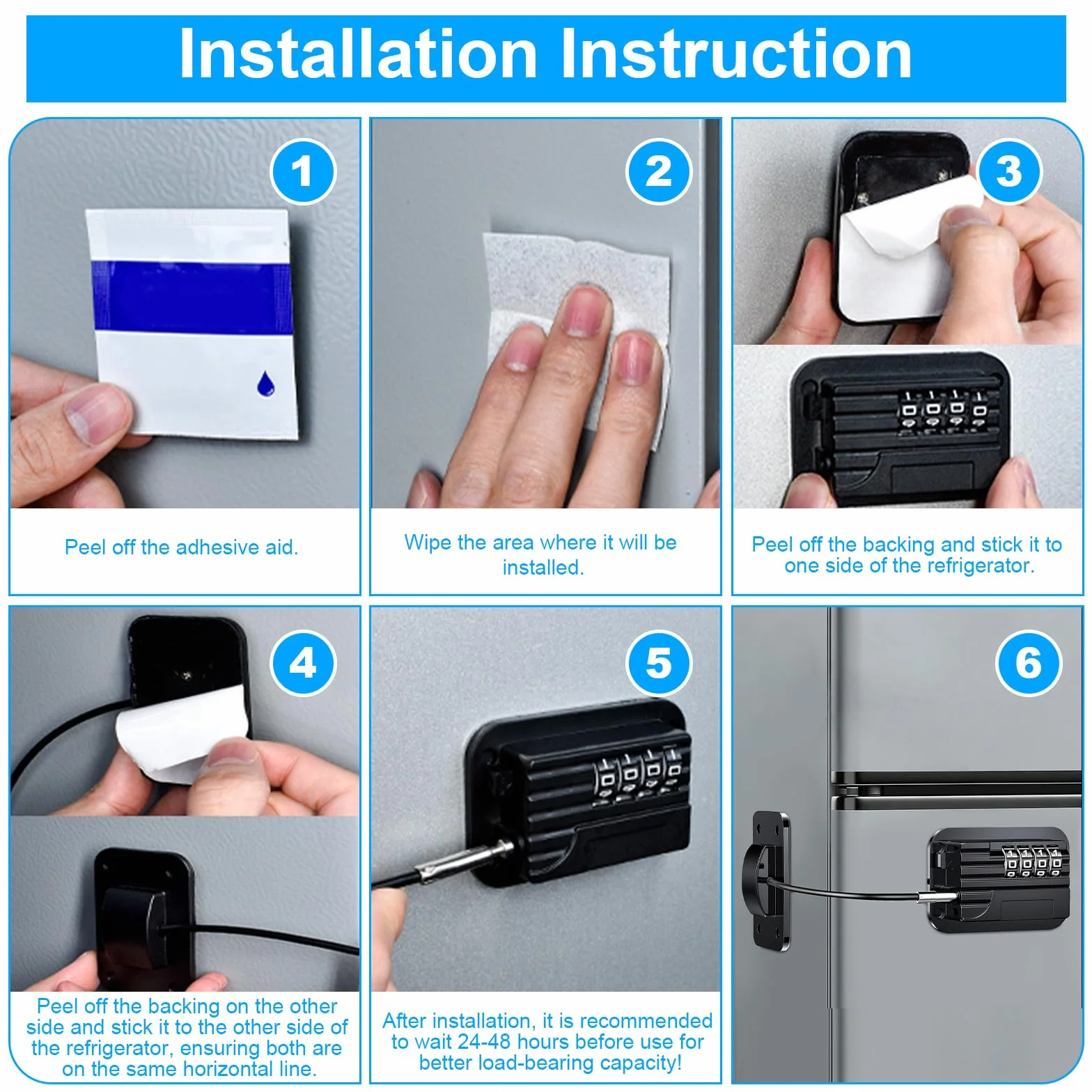 Installation Instruction

1

Peel off the adhesive aid.

2

Wipe the area where it will be installed.

3

Peel off the backing and stick it to one side of the refrigerator.

4

Peel off the backing on the other side and stick it to the other side of the refrigerator, ensuring both are on the same horizontal line.

5

After installation, it is recommended to wait 24-48 hours before use for better load-bearing capacity!

6